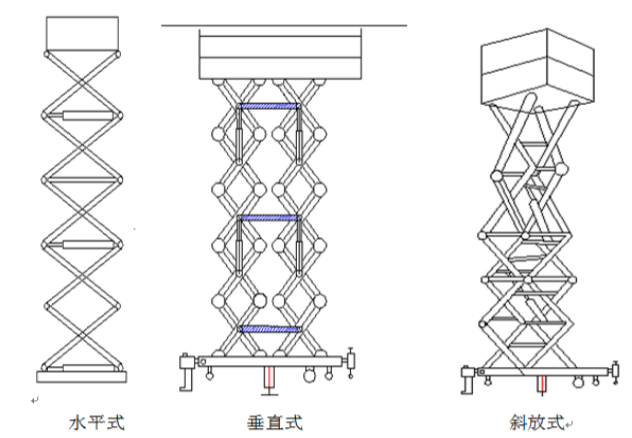 水平式

垂直式

斜放式